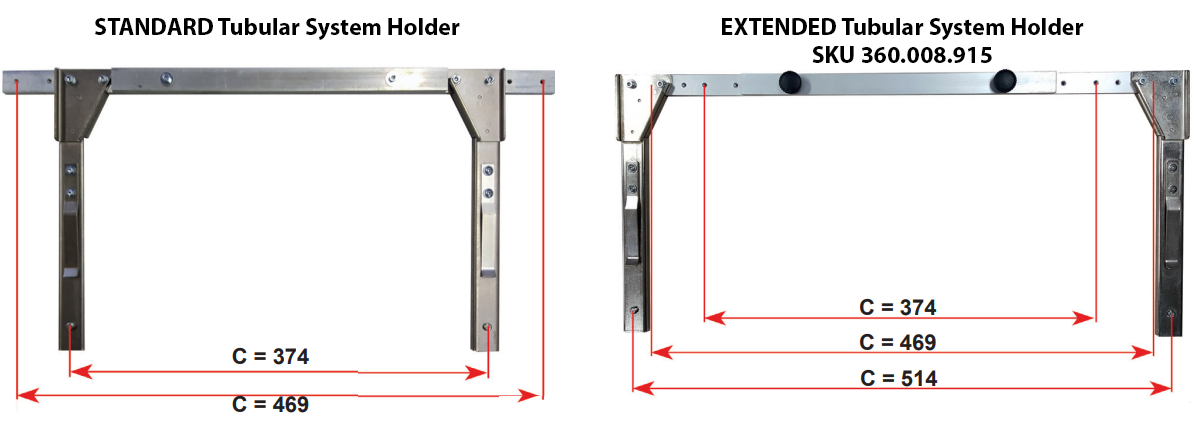 STANDARD Tubular System Holder

C = 374

C = 469

EXTENDED Tubular System Holder
SKU 360.008.915

C = 374

C = 469

C = 514